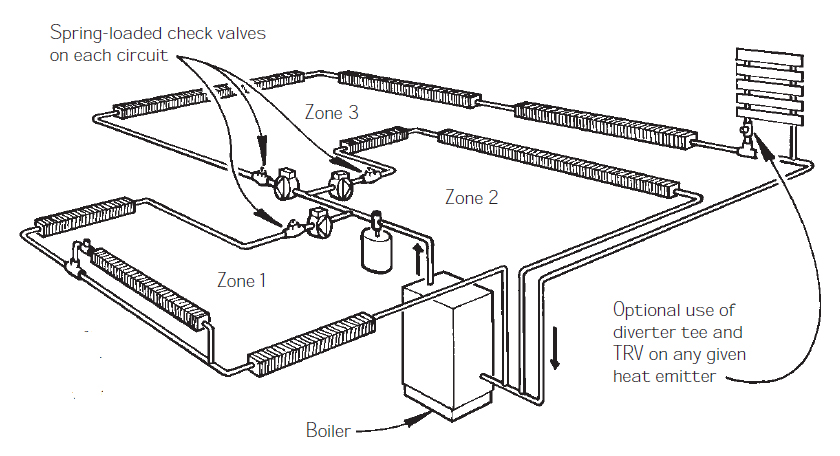 Spring-loaded check valves on each circuit

Zone 3

Zone 2

Zone 1

Optional use of diverter tee and TRV on any given heat emitter

Boiler