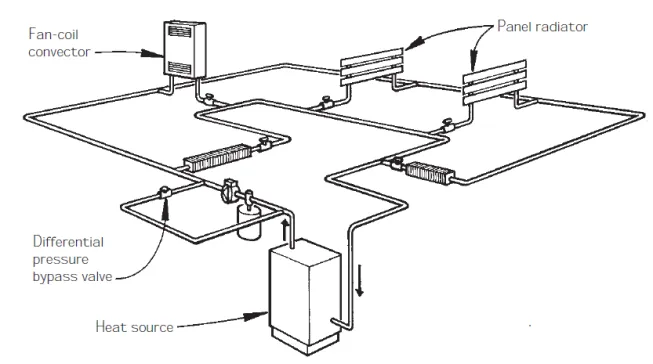 Fan-coil convector

Panel radiator

Differential pressure bypass valve

Heat source