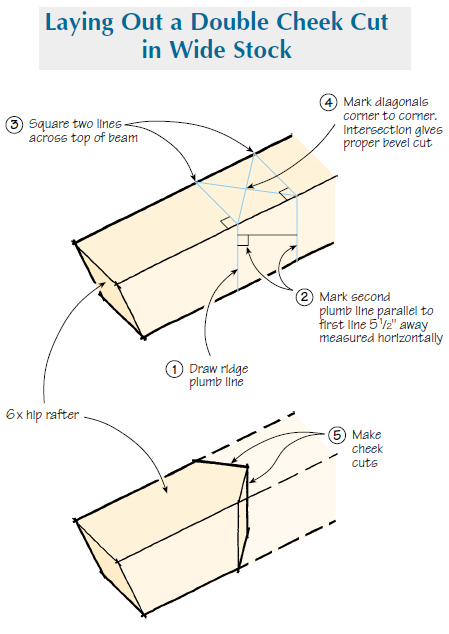 Laying Out a Double Cheek Cut in Wide Stock

3 Square two lines across top of beam

4 Mark diagonals corner to corner. Intersection gives proper bevel cut

2 Mark second plumb line parallel to first line $5\frac{1}{2}$" away measured horizontally

1 Draw ridge plumb line

6x hip rafter

5 Make cheek cuts