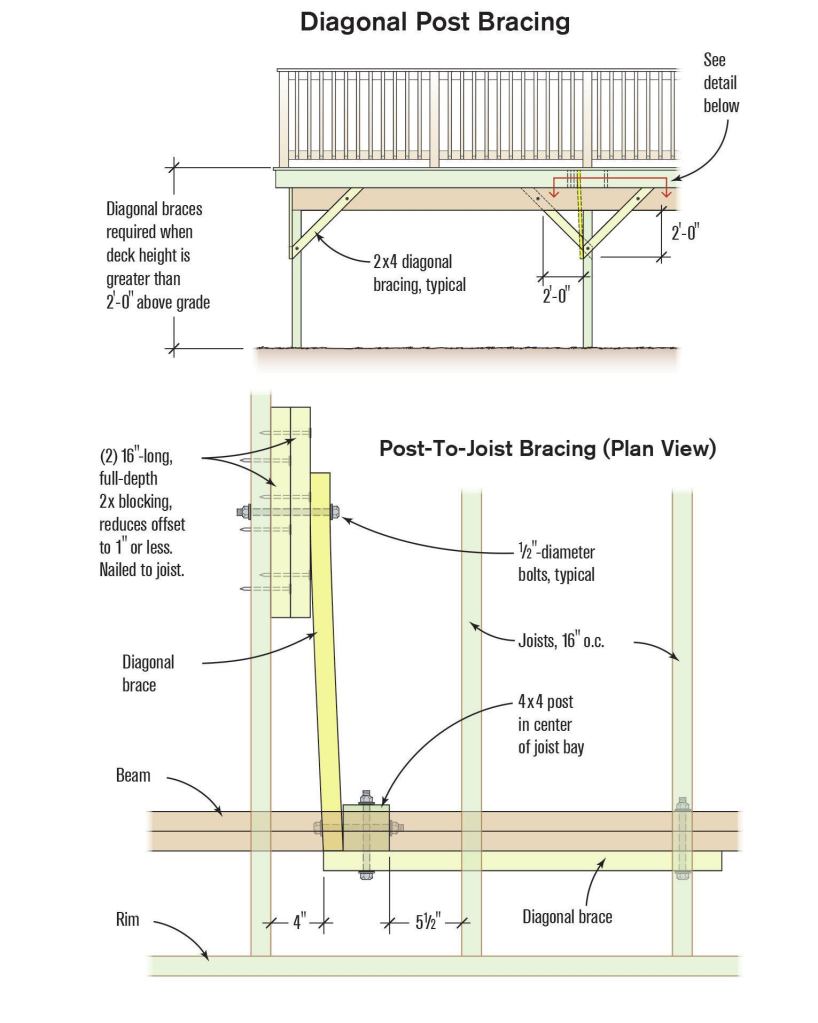 Diagonal Post Bracing

See detail below

Diagonal braces required when deck height is greater than 2'-0" above grade

2x4 diagonal bracing, typical

2'-0"

2'-0"

Post-To-Joist Bracing (Plan View)

(2) 16"-long, full-depth 2x blocking, reduces offset to 1" or less. Nailed to joist.

½"-diameter bolts, typical

Joists, 16" o.c.

Diagonal brace

4x4 post in center of joist bay

Beam

Rim

4"

5½"

Diagonal brace